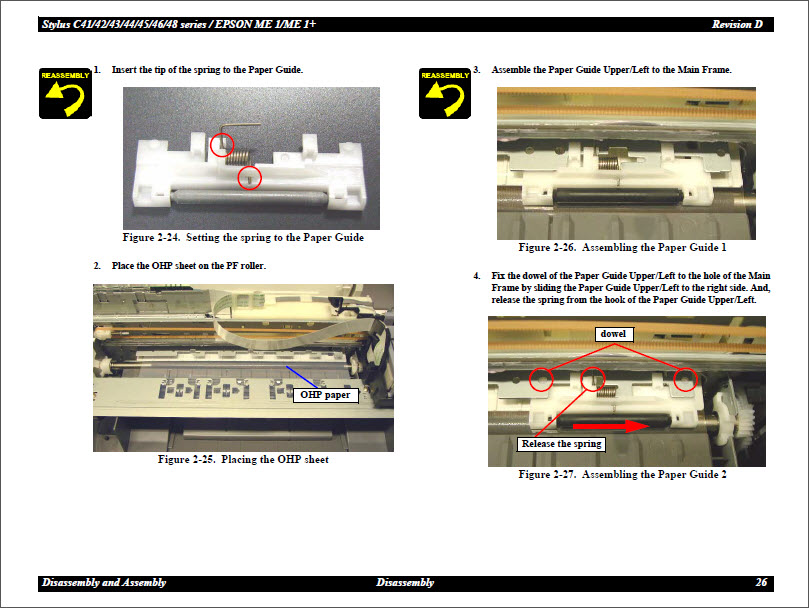 Stylus C41/42/43/44/45/46/48 series / EPSON ME 1/ME 1+ Revision D

REASSEMBLY

1. Insert the tip of the spring to the Paper Guide.

Figure 2-24. Setting the spring to the Paper Guide

2. Place the OHP sheet on the PF roller.

OHP paper

Figure 2-25. Placing the OHP sheet

REASSEMBLY

3. Assemble the Paper Guide Upper/Left to the Main Frame.

Figure 2-26. Assembling the Paper Guide 1

4. Fix the dowel of the Paper Guide Upper/Left to the hole of the Main Frame by sliding the Paper Guide Upper/Left to the right side. And, release the spring from the hook of the Paper Guide Upper/Left.

dowel

Release the spring

Figure 2-27. Assembling the Paper Guide 2

Disassembly and Assembly Disassembly 26